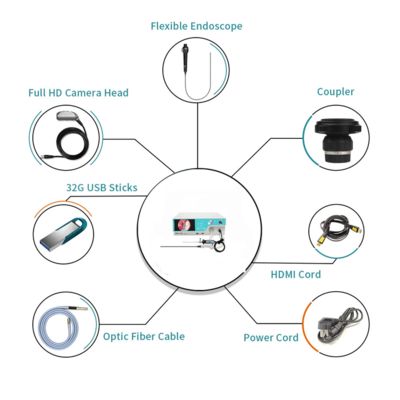 Flexible Endoscope

Full HD Camera Head

Coupler

32G USB Sticks

HDMI Cord

Optic Fiber Cable

Power Cord